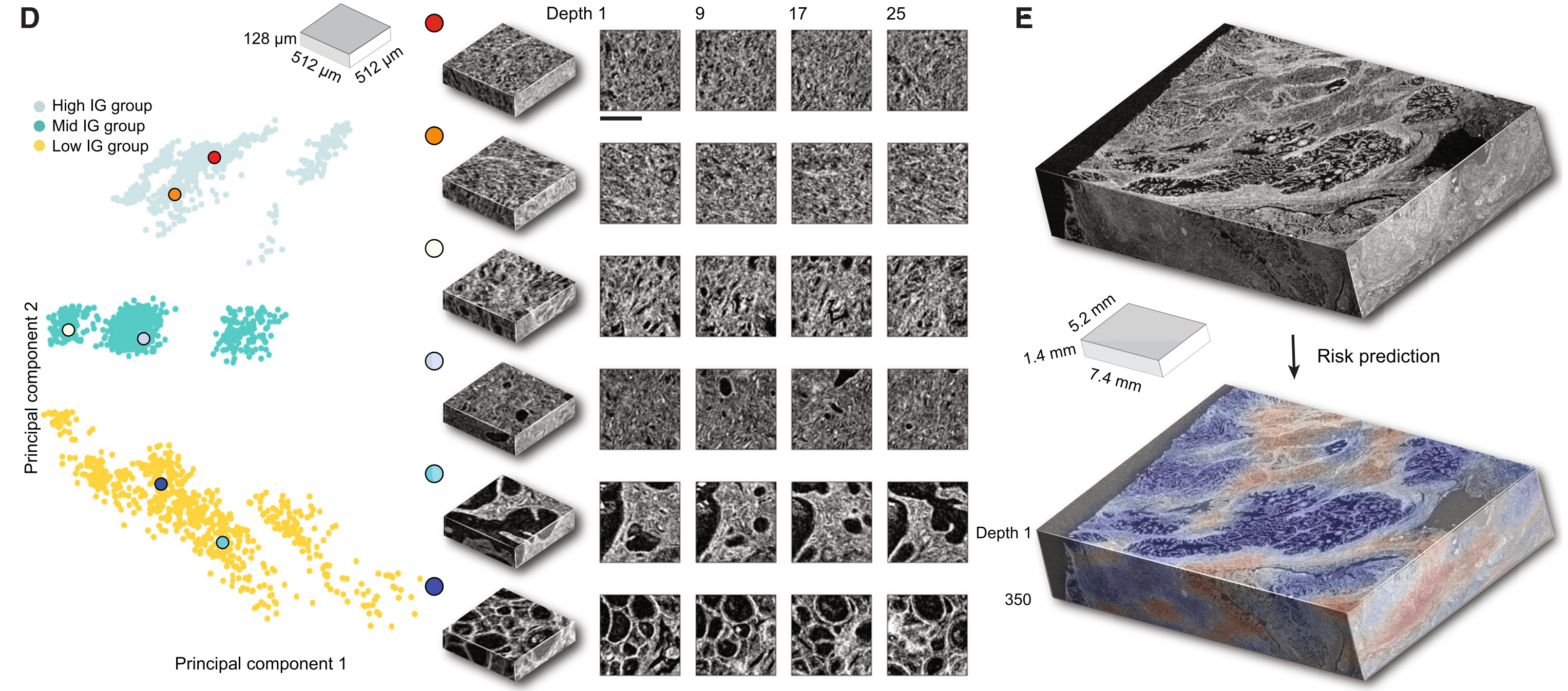 D

128 µm
512 µm
512 µm

High IG group
Mid IG group
Low IG group

Principal component 2

Principal component 1

Depth 1
9
17
25

E

5.2 mm
1.4 mm
7.4 mm

Risk prediction

Depth 1
350