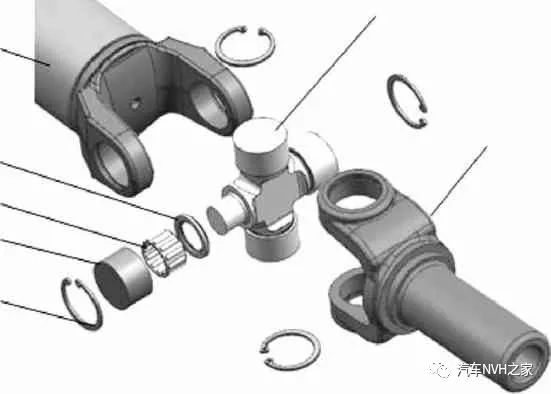 汽车NVH之家