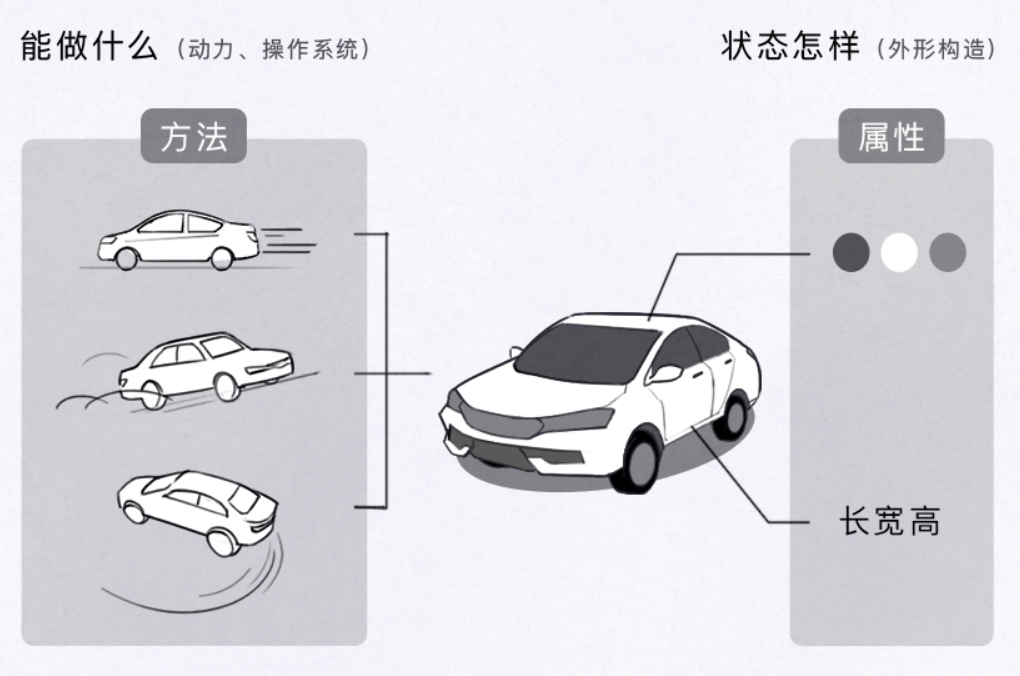 能做什么（动力、操作系统）

状态怎样（外形构造）

方法

属性

长宽高