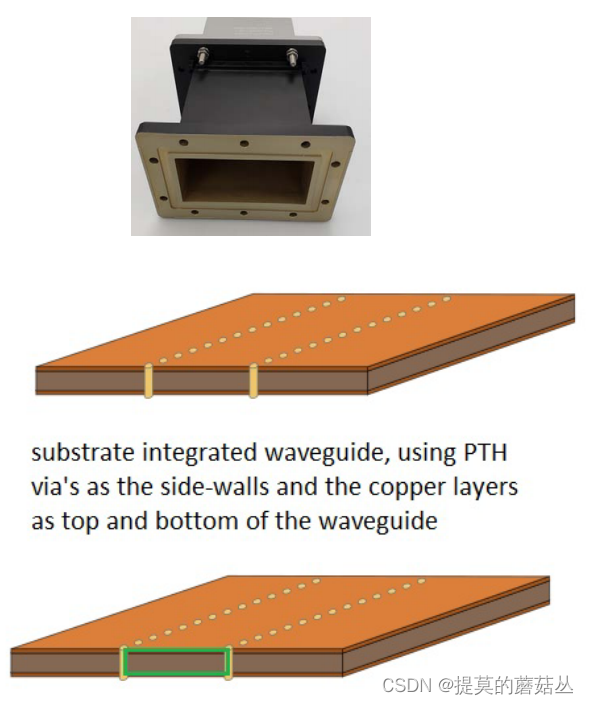 substrate integrated waveguide, using PTH via's as the side-walls and the copper layers as top and bottom of the waveguide

CSDN @提莫的蘑菇丛