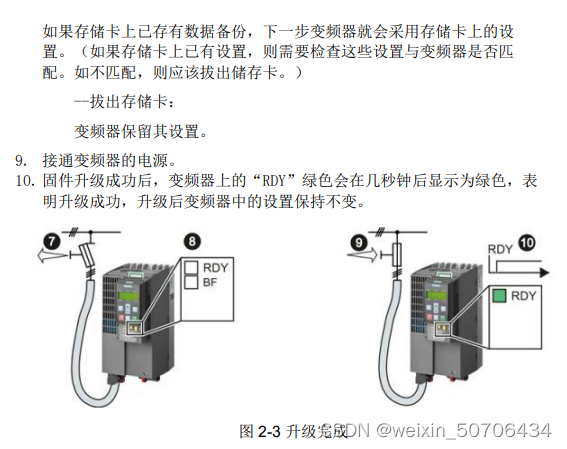 如果存储卡上已存有数据备份，下一步变频器就会采用存储卡上的设置。（如果存储卡上已有设置，则需要检查这些设置与变频器是否匹配。如不匹配，则应该拔出储存卡。）

--拔出存储卡：

变频器保留其设置。

9. 接通变频器的电源。
10. 固件升级成功后，变频器上的“RDY”绿色会在几秒钟后显示为绿色，表明升级成功，升级后变频器中的设置保持不变。

7
8
RDY
BF
9
RDY
10
RDY

图 2-3 升级完成
CSDN @weixin_50706434