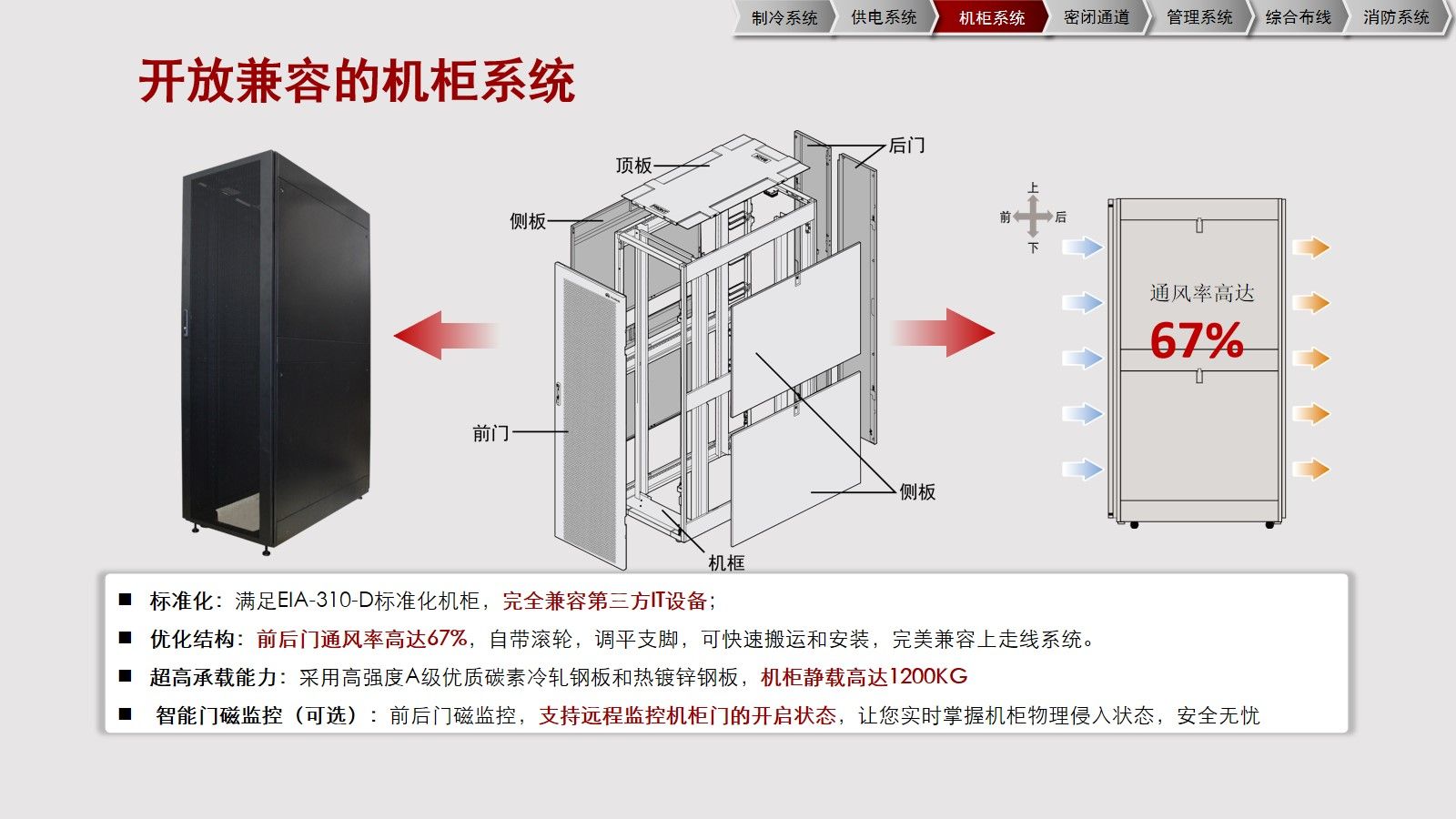 制冷系统 供电系统 机柜系统 密闭通道 管理系统 综合布线 消防系统

开放兼容的机柜系统

顶板
后门
侧板
前门
侧板
机框

上
前 后
下

通风率高达
67%

■ 标准化：满足EIA-310-D标准化机柜，完全兼容第三方IT设备；
■ 优化结构：前后门通风率高达67%，自带滚轮，调平支脚，可快速搬运和安装，完美兼容上走线系统。
■ 超高承载能力：采用高强度A级优质碳素冷轧钢板和热镀锌钢板，机柜静载高达1200KG
■ 智能门磁监控（可选）：前后门磁监控，支持远程监控机柜门的开启状态，让您实时掌握机柜物理侵入状态，安全无忧