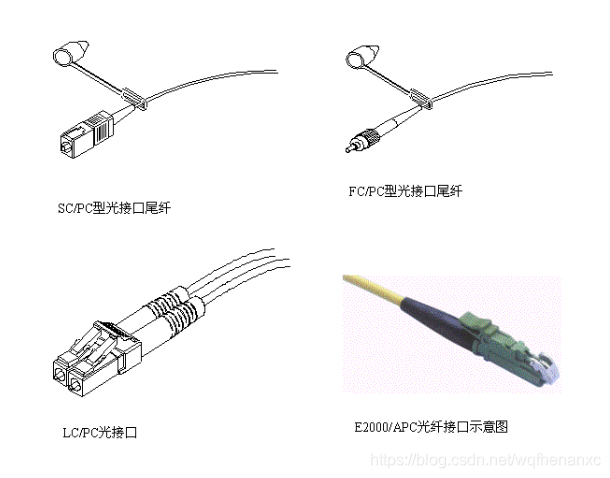 SC/PC型光接口尾纤

FC/PC型光接口尾纤

LC/PC光接口

E2000/APC光纤接口示意图

https://blog.csdn.net/wqfhenanxc