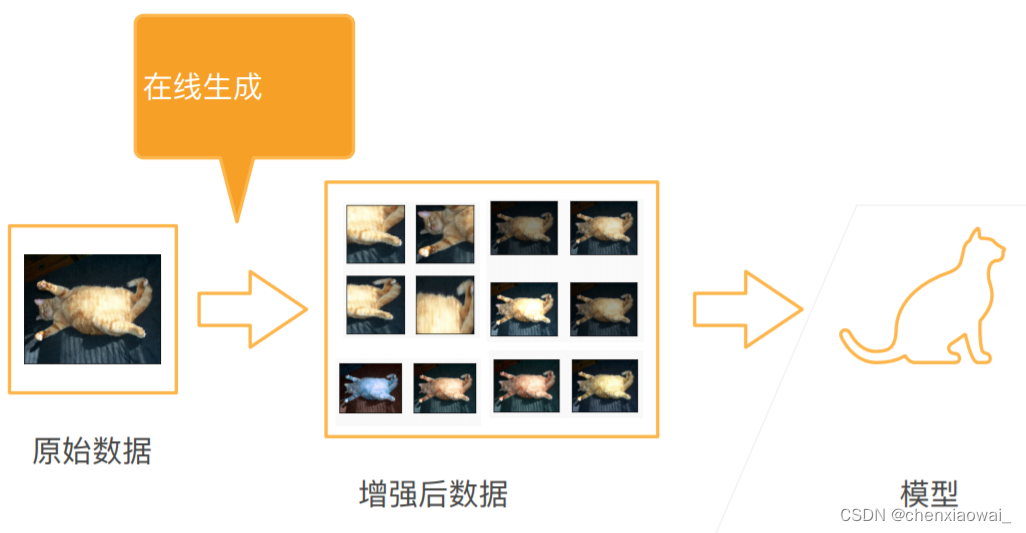 在线生成

原始数据

增强后数据

模型

CSDN @chenxiaowai_