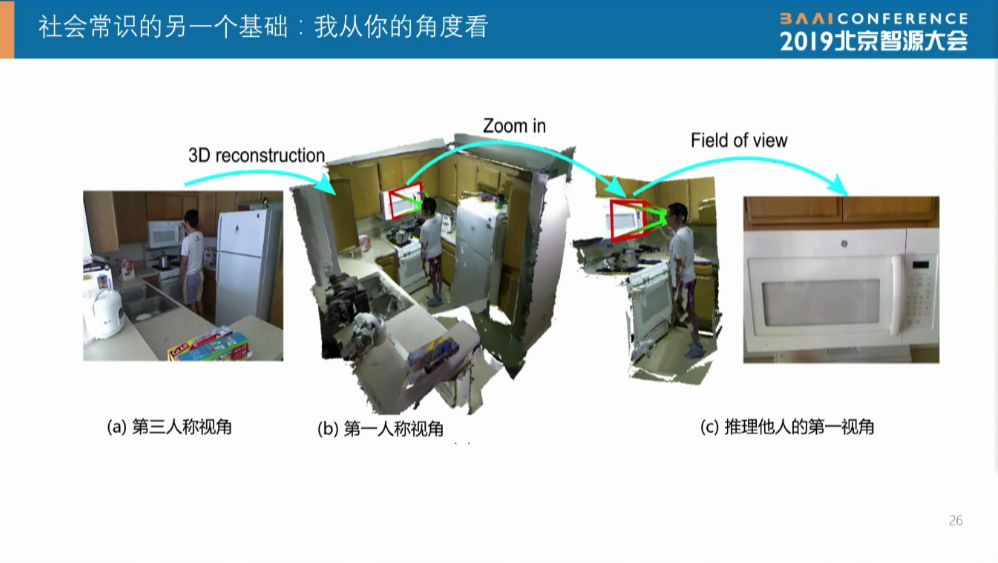 社会常识的另一个基础：我从你的角度看

BAAI CONFERENCE
2019北京智源大会

3D reconstruction

Zoom in

Field of view

(a) 第三人称视角

(b) 第一人称视角

(c) 推理他人的第一视角

26