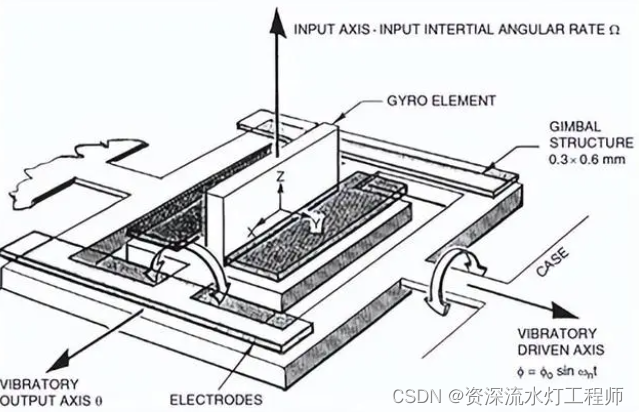 INPUT AXIS - INPUT INTERTIAL ANGULAR RATE $\Omega$

GYRO ELEMENT

GIMBAL STRUCTURE $0.3 \times 0.6$ mm

Z

X

Y

CASE

VIBRATORY DRIVEN AXIS
$\phi = \phi_0 \sin \omega_n t$

VIBRATORY OUTPUT AXIS $\theta$

ELECTRODES

CSDN @资深流水灯工程师