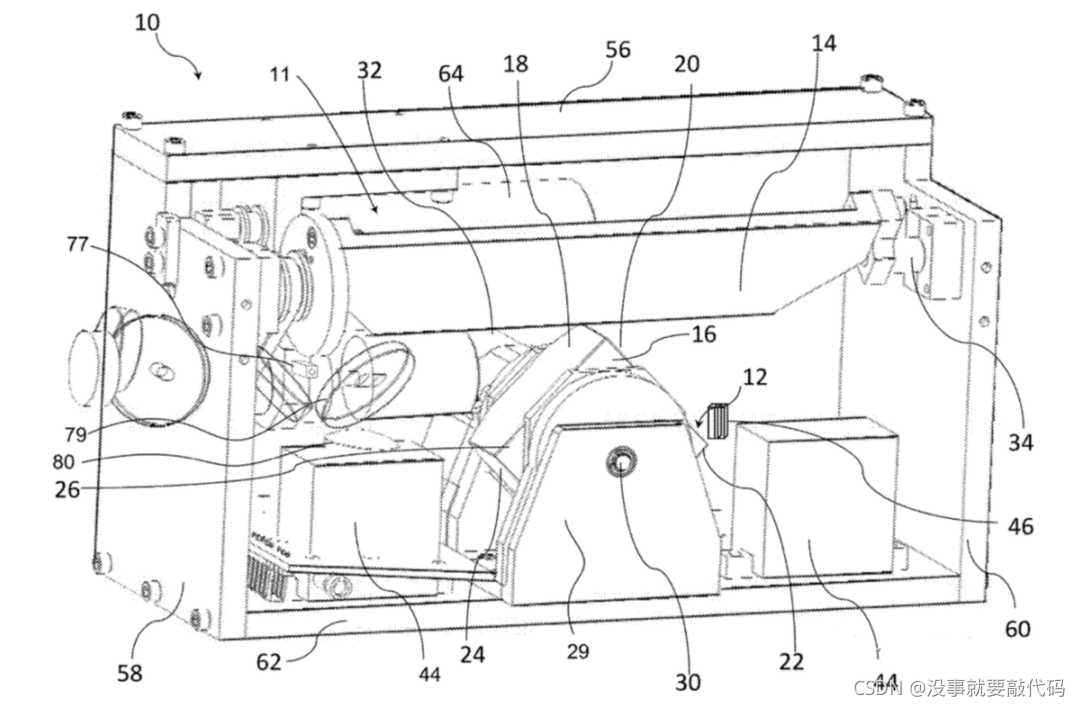 10

11

32

64

18

56

20

14

77

16

12

34

79

80

26

46

60

58

62

44

24

29

30

22

44

CSDN @没事就要敲代码