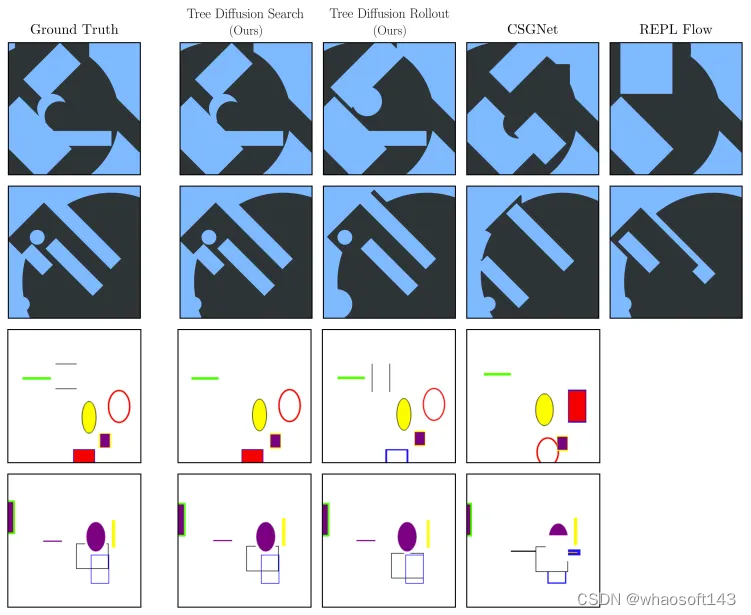 Ground Truth

Tree Diffusion Search (Ours)

Tree Diffusion Rollout (Ours)

CSGNet

REPL Flow

CSDN @whaosoft143