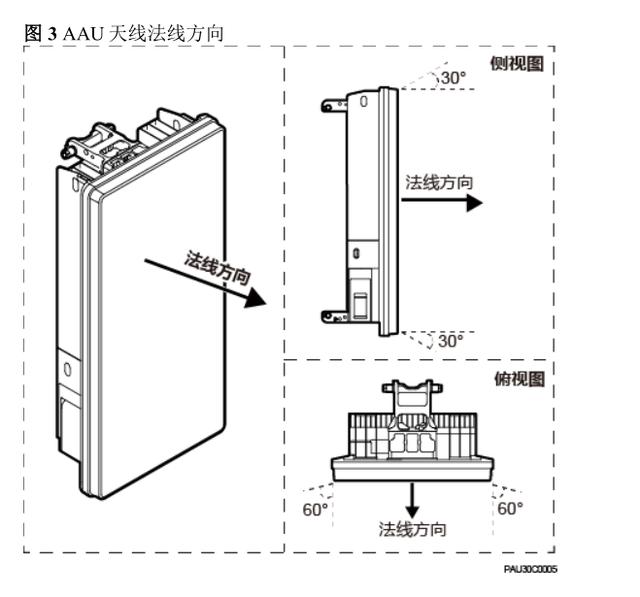 图 3 AAU 天线法线方向

法线方向

侧视图

30°

法线方向

30°

俯视图

60°

60°

法线方向

PAU30C0005