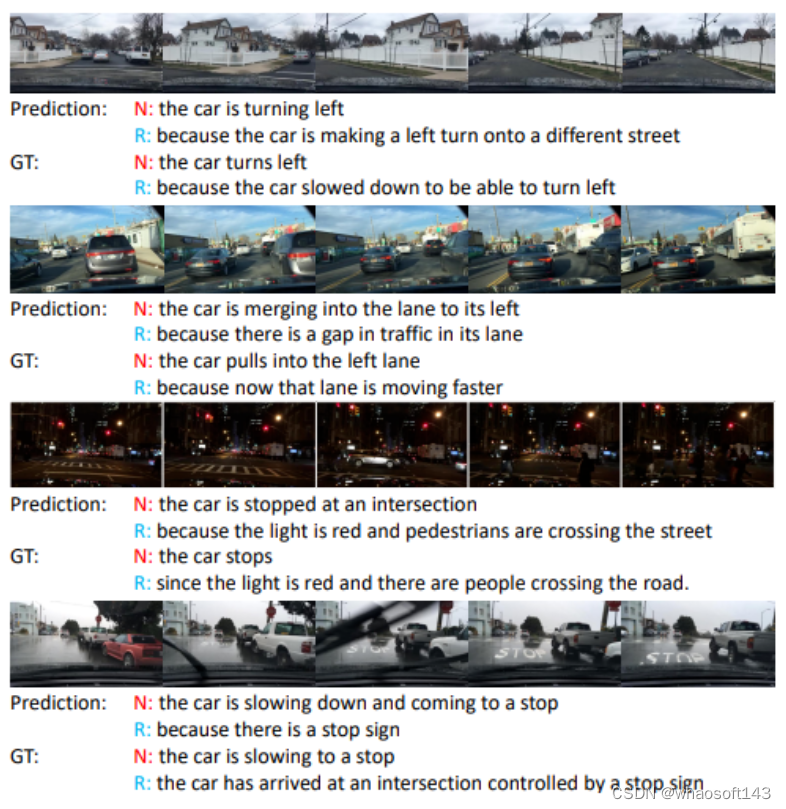 Prediction: N: the car is turning left
R: because the car is making a left turn onto a different street
GT: N: the car turns left
R: because the car slowed down to be able to turn left

Prediction: N: the car is merging into the lane to its left
R: because there is a gap in traffic in its lane
GT: N: the car pulls into the left lane
R: because now that lane is moving faster

Prediction: N: the car is stopped at an intersection
R: because the light is red and pedestrians are crossing the street
GT: N: the car stops
R: since the light is red and there are people crossing the road.

STOP
STOP
STOP

Prediction: N: the car is slowing down and coming to a stop
R: because there is a stop sign
GT: N: the car is slowing to a stop
R: the car has arrived at an intersection controlled by a stop sign

CSDN @whaosoft143