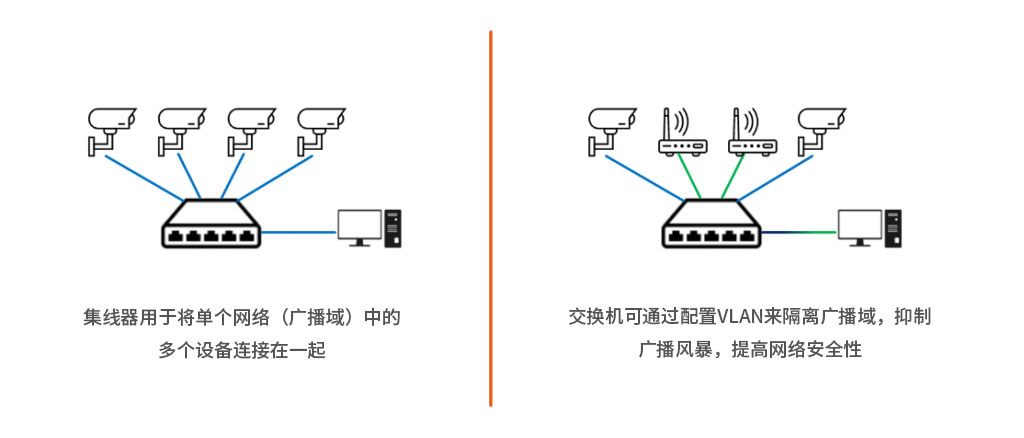 集线器用于将单个网络（广播域）中的多个设备连接在一起

交换机可通过配置VLAN来隔离广播域，抑制广播风暴，提高网络安全性