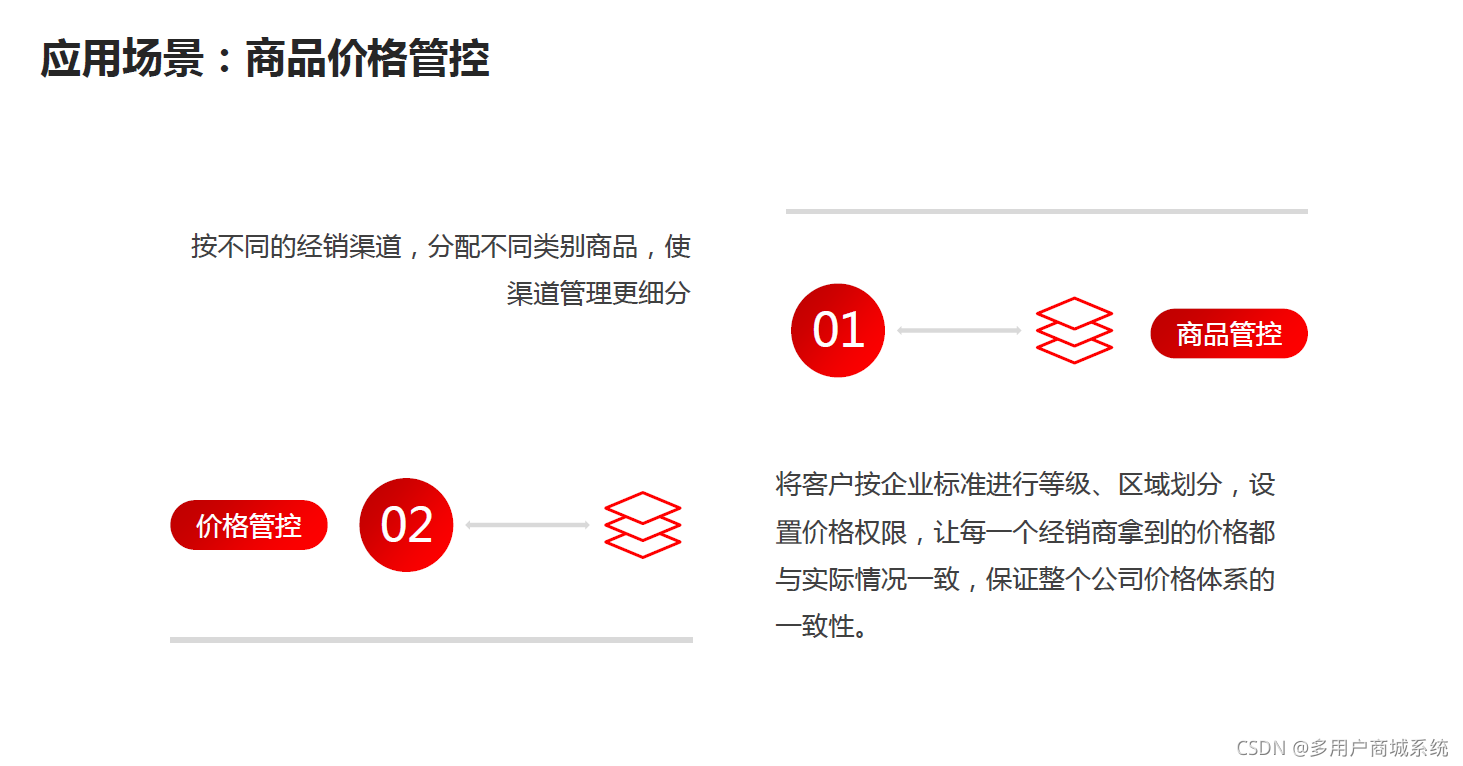 应用场景：商品价格管控

按不同的经销渠道，分配不同类别商品，使渠道管理更细分

01

商品管控

价格管控

02

将客户按企业标准进行等级、区域划分，设置价格权限，让每一个经销商拿到的价格都与实际情况一致，保证整个公司价格体系的一致性。

CSDN @多用户商城系统