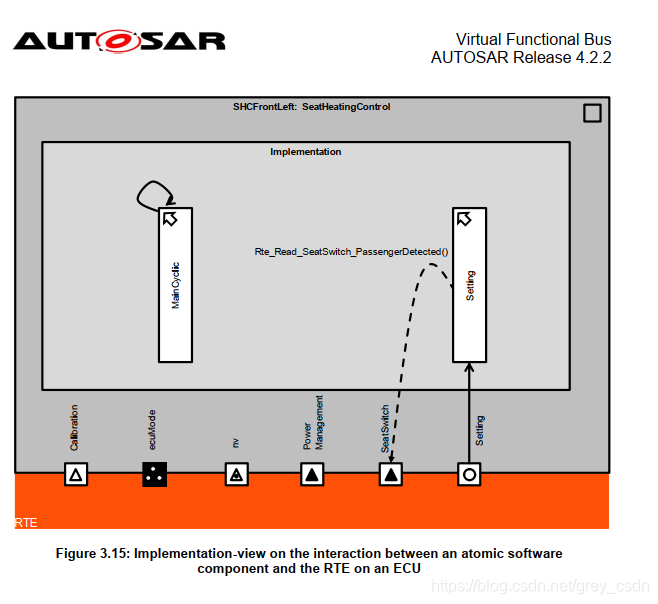 AUTOSAR

Virtual Functional Bus
AUTOSAR Release 4.2.2

SHCFrontLeft: SeatHeatingControl

Implementation

MainCyclic

Rte_Read_SeatSwitch_PassengerDetected()

Setting

Calibration

ecuMode

nv

Power Management

SeatSwitch

Setting

RTE

Figure 3.15: Implementation-view on the interaction between an atomic software component and the RTE on an ECU

https://blog.csdn.net/grey_csdn