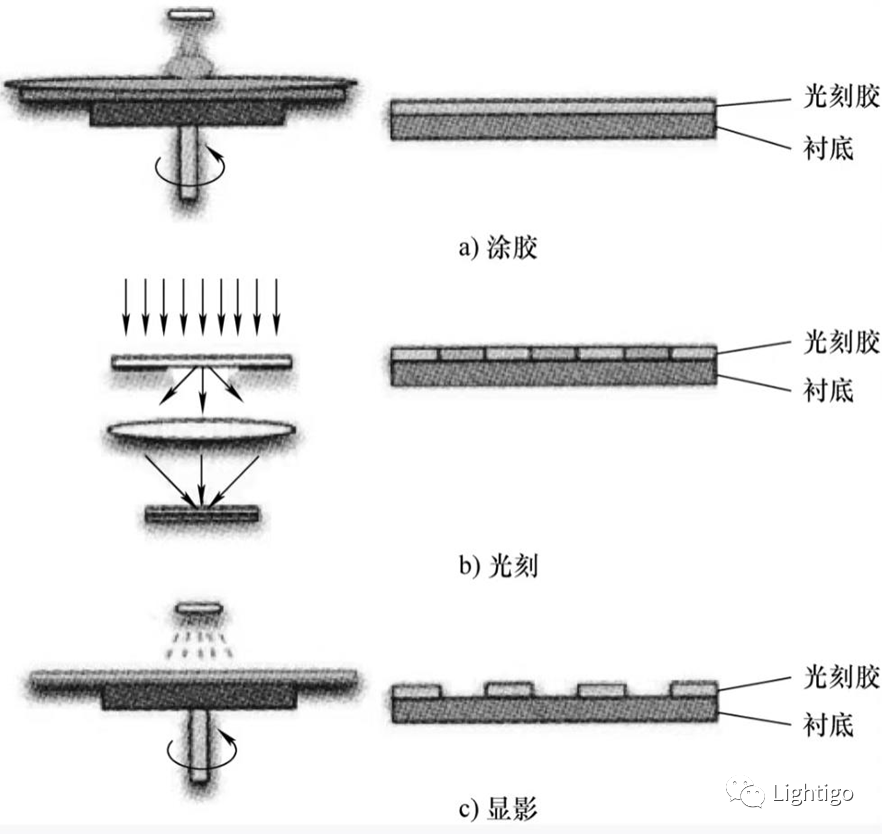 光刻胶
衬底

a) 涂胶

光刻胶
衬底

b) 光刻

光刻胶
衬底

c) 显影

Lightigo