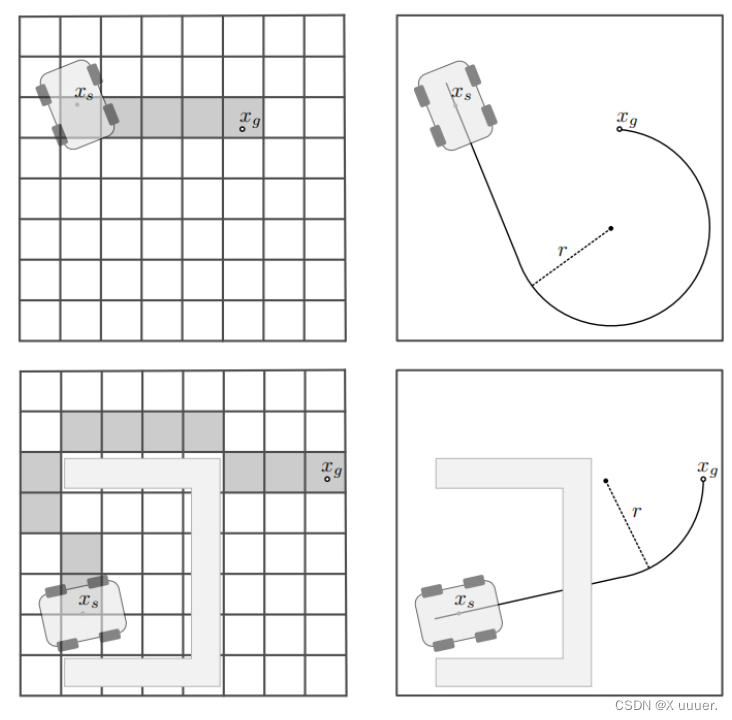 $x_s$
$x_g$
$x_s$
$x_g$
$r$
$x_g$
$x_s$
$x_g$
$r$
$x_s$
CSDN @X uuuer.