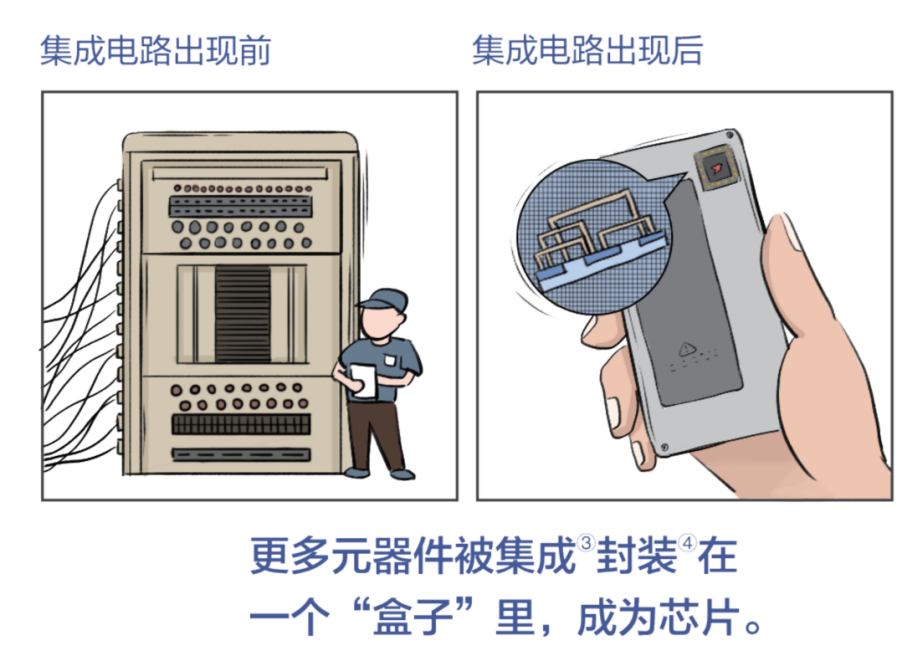 集成电路出现前

集成电路出现后

更多元器件被集成③封装④在一个“盒子”里，成为芯片。