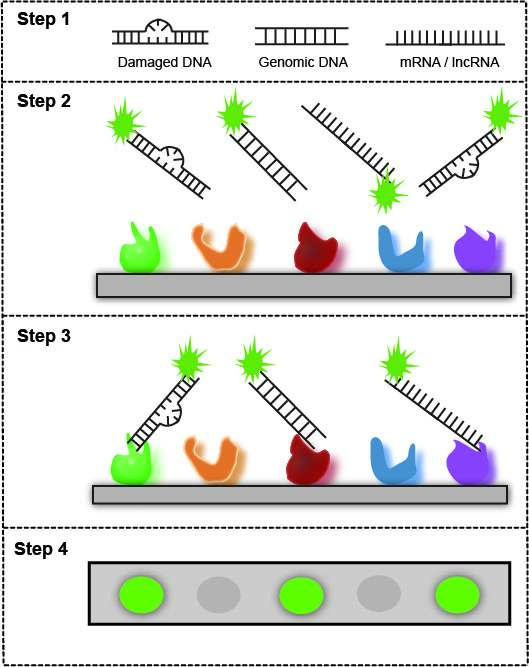 Step 1

Damaged DNA

Genomic DNA

mRNA / lncRNA

Step 2

Step 3

Step 4