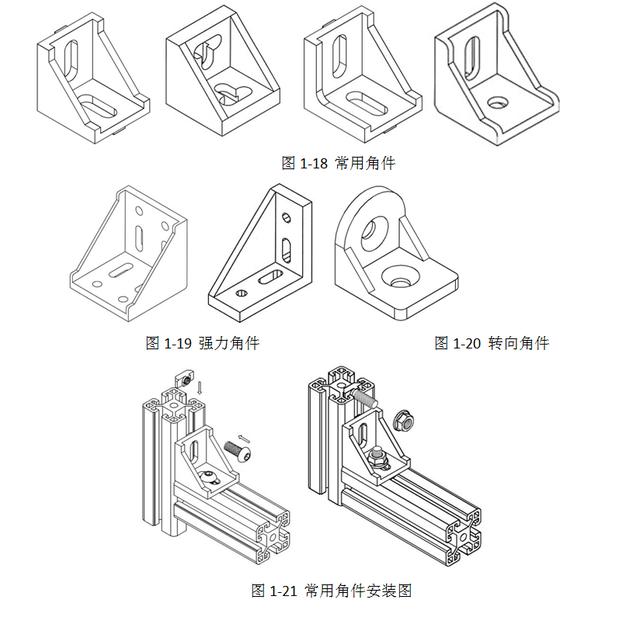 图 1-18 常用角件

图 1-19 强力角件

图 1-20 转向角件

图 1-21 常用角件安装图