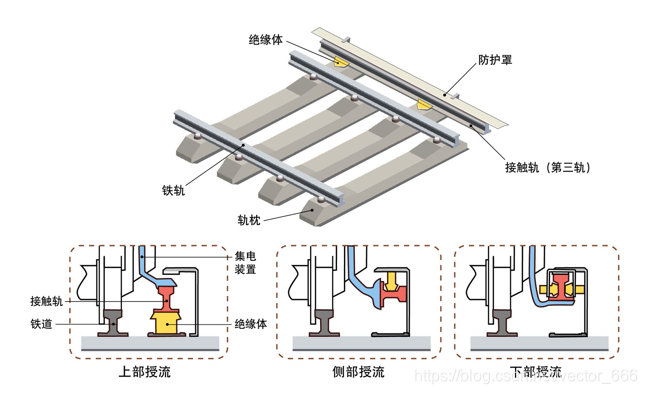 绝缘体
防护罩
接触轨（第三轨）
铁轨
轨枕
集电装置
接触轨
铁道
绝缘体
上部授流
侧部授流
下部授流
https://blog.csdn.net/vector_666