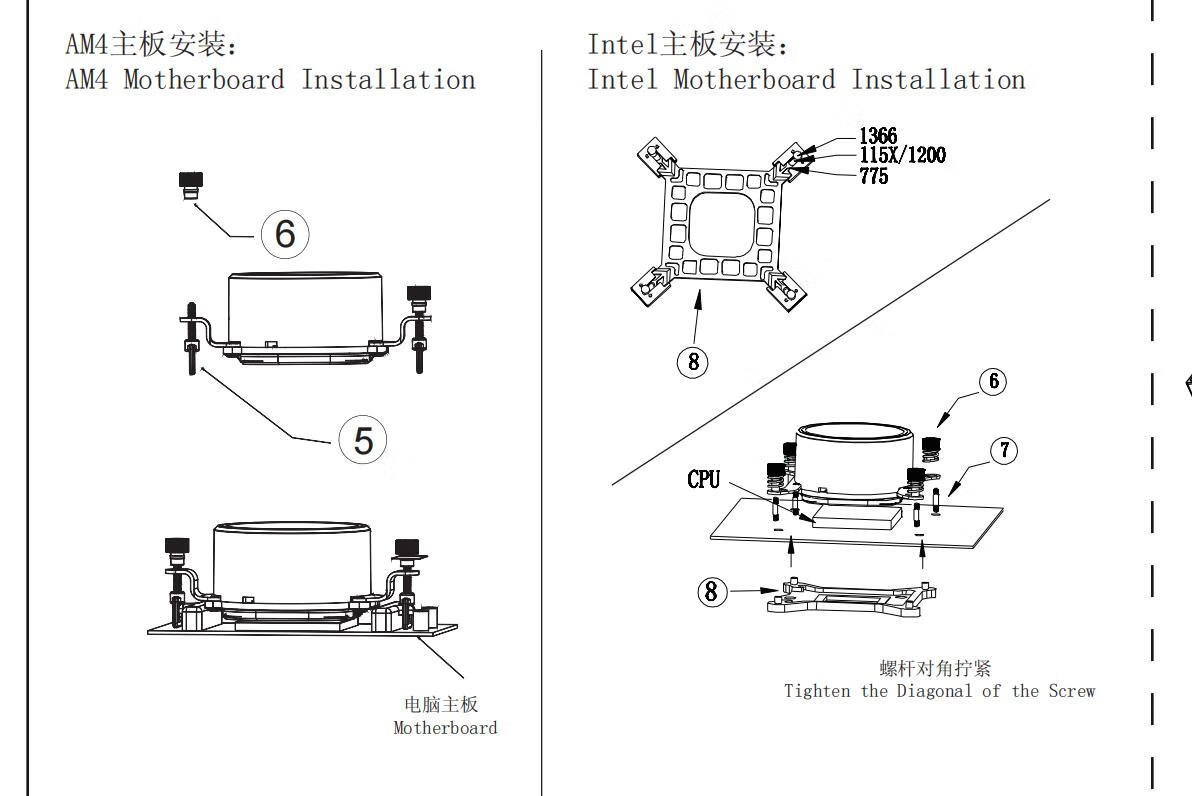 AM4主板安装:
AM4 Motherboard Installation

6

5

电脑主板
Motherboard

Intel主板安装:
Intel Motherboard Installation

1366
115X/1200
775

8

6

7

CPU

8

螺杆对角拧紧
Tighten the Diagonal of the Screw