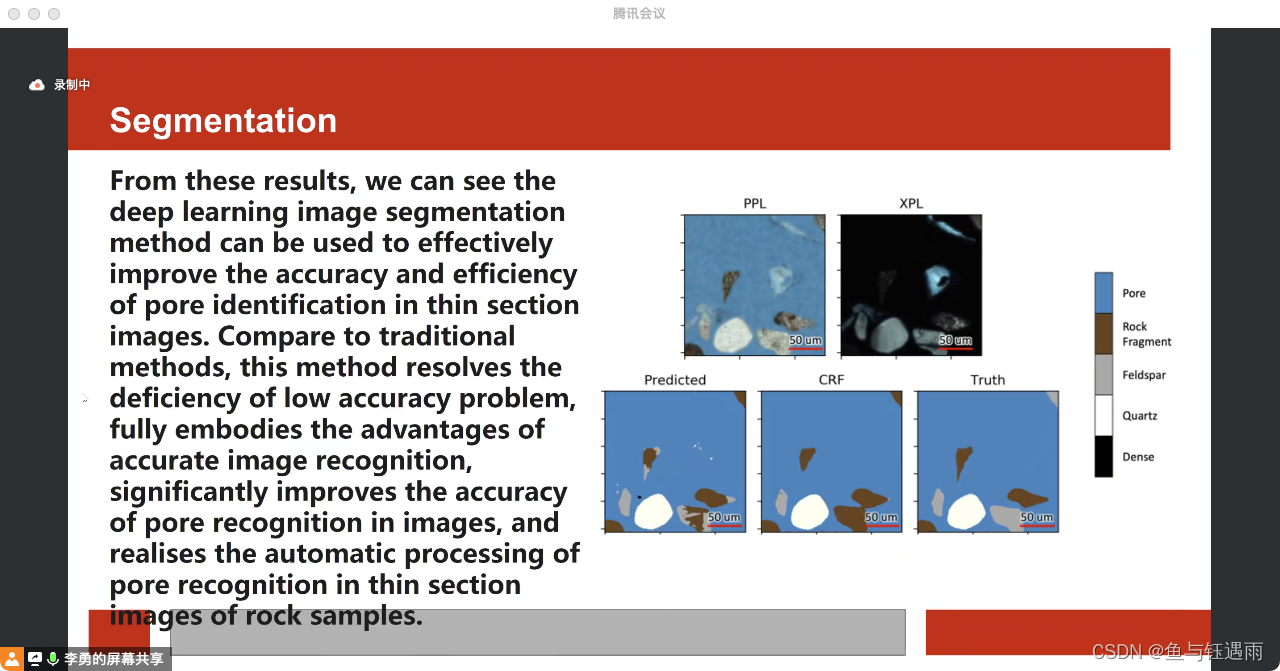 腾讯会议

录制中

Segmentation

From these results, we can see the deep learning image segmentation method can be used to effectively improve the accuracy and efficiency of pore identification in thin section images. Compare to traditional methods, this method resolves the deficiency of low accuracy problem, fully embodies the advantages of accurate image recognition, significantly improves the accuracy of pore recognition in images, and realises the automatic processing of pore recognition in thin section images of rock samples.

PPL

50 um

XPL

50 um

Predicted

50 um

CRF

50 um

Truth

50 um

Pore

Rock Fragment

Feldspar

Quartz

Dense

李勇的屏幕共享

CSDN @鱼与钰遇雨