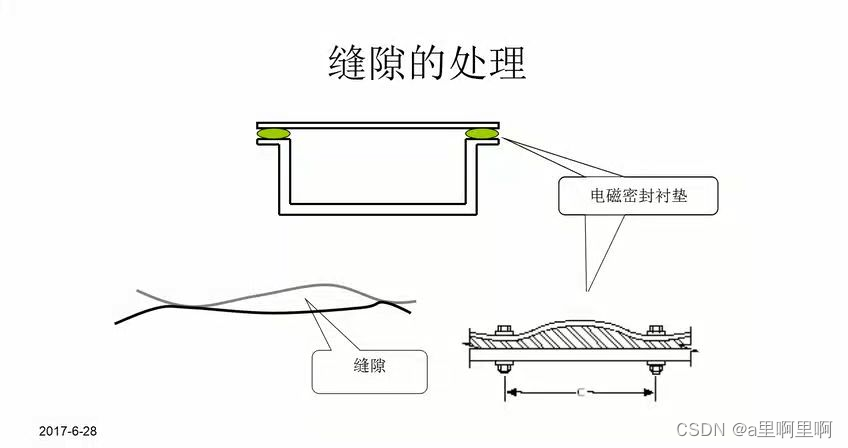 缝隙的处理

电磁密封衬垫

缝隙

C

2017-6-28

CSDN @a里啊里啊