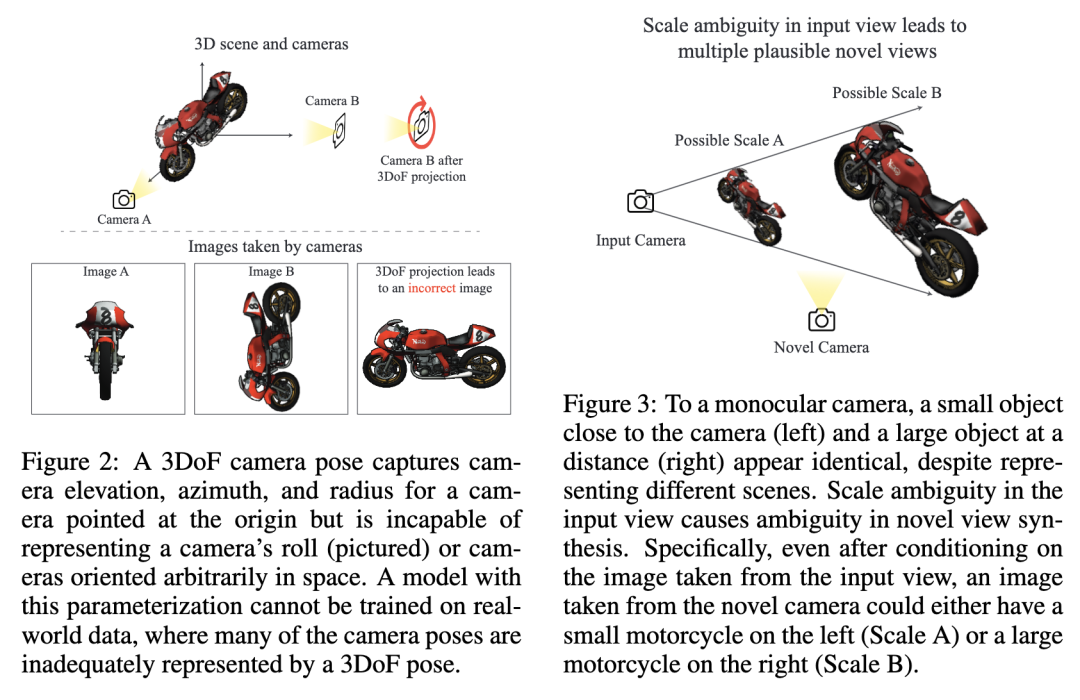 3D scene and cameras

Camera B

Camera B after 3DoF projection

Camera A

Images taken by cameras

Image A

Image B

3DoF projection leads to an incorrect image

Figure 2: A 3DoF camera pose captures camera elevation, azimuth, and radius for a camera pointed at the origin but is incapable of representing a camera's roll (pictured) or cameras oriented arbitrarily in space. A model with this parameterization cannot be trained on real-world data, where many of the camera poses are inadequately represented by a 3DoF pose.

Scale ambiguity in input view leads to multiple plausible novel views

Possible Scale B

Possible Scale A

Input Camera

Novel Camera

Figure 3: To a monocular camera, a small object close to the camera (left) and a large object at a distance (right) appear identical, despite representing different scenes. Scale ambiguity in the input view causes ambiguity in novel view synthesis. Specifically, even after conditioning on the image taken from the input view, an image taken from the novel camera could either have a small motorcycle on the left (Scale A) or a large motorcycle on the right (Scale B).