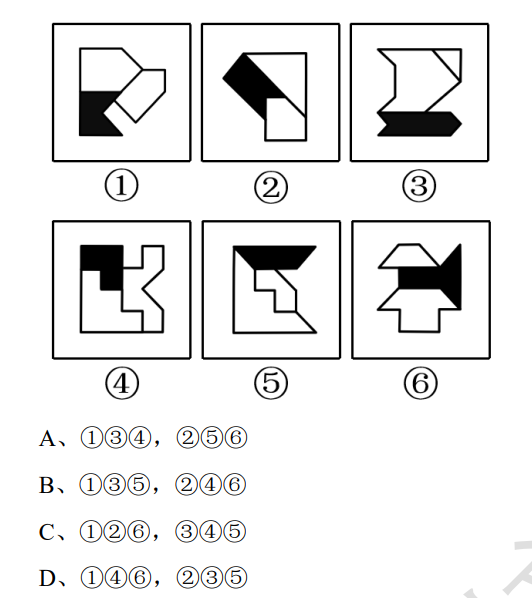 ①
②
③
④
⑤
⑥

A、①③④，②⑤⑥

B、①③⑤，②④⑥

C、①②⑥，③④⑤

D、①④⑥，②③⑤