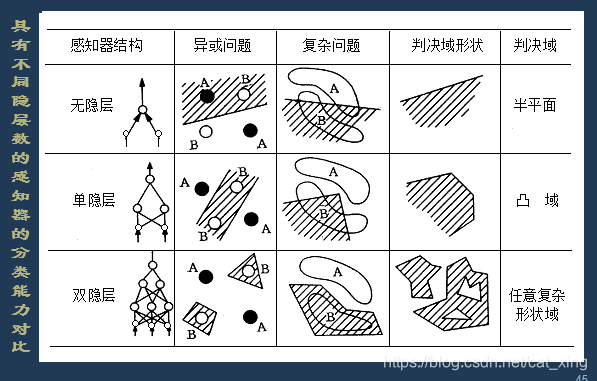 具有不同隐层数的感知器的分类能力对比

| 感知器结构 | 异或问题 | 复杂问题 | 判决域形状 | 判决域 |
|---|---|---|---|---|
| 无隐层 | A B B A | A B | | 半平面 |
| 单隐层 | A B B A | A B | | 凸 域 |
| 双隐层 | A B B A | A B | | 任意复杂形状域 |

https://blog.csdn.net/cat_xing

45