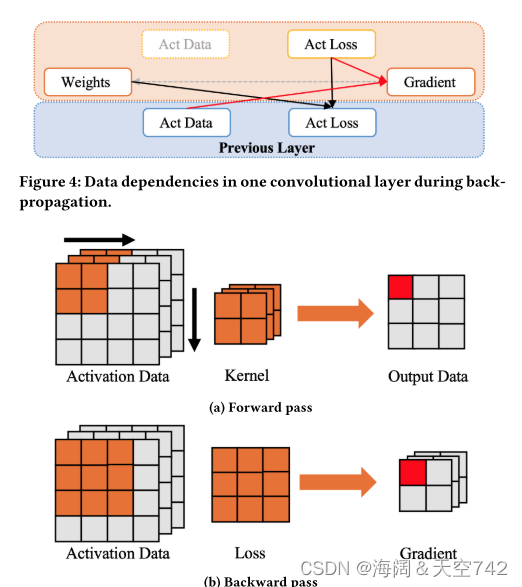 Act Data
Act Loss
Weights
Gradient
Act Data
Act Loss
Previous Layer

Figure 4: Data dependencies in one convolutional layer during backpropagation.

Activation Data
Kernel
Output Data
(a) Forward pass

Activation Data
Loss
Gradient
(b) Backward pass

CSDN @海阔 & 天空742