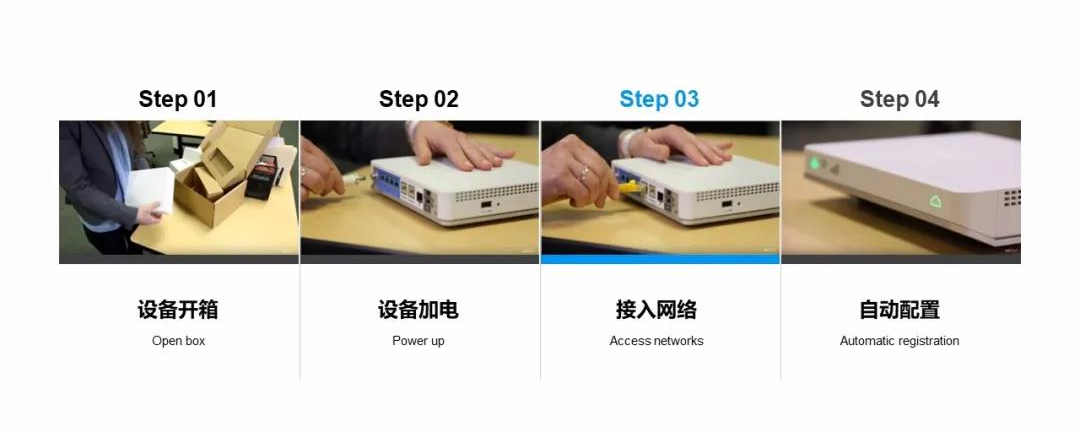 Step 01

设备开箱

Open box

Step 02

设备加电

Power up

Step 03

接入网络

Access networks

Step 04

自动配置

Automatic registration