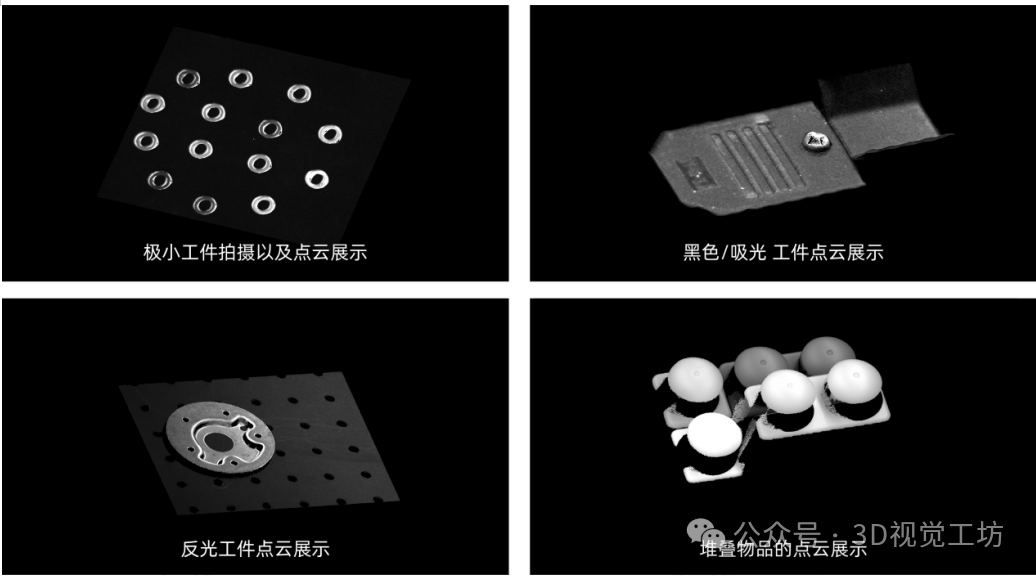 极小工件拍摄以及点云展示

黑色/吸光 工件点云展示

反光工件点云展示

堆叠物品的点云展示

公众号 · 3D视觉工坊