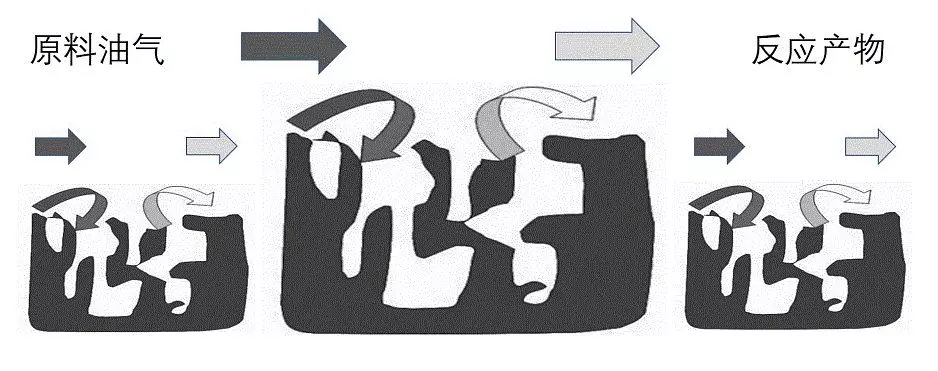 原料油气

反应产物