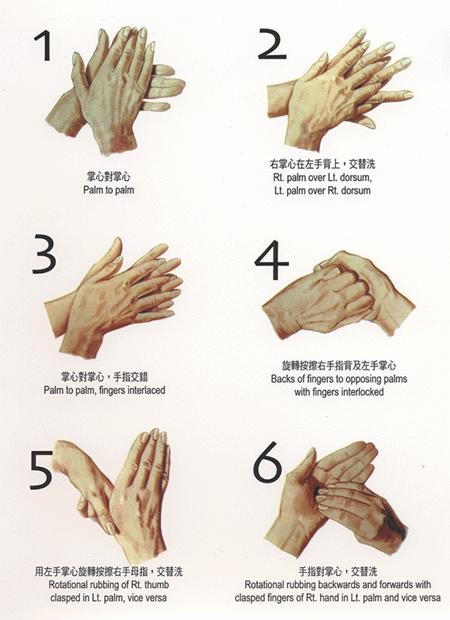 1

掌心對掌心
Palm to palm

2

右掌心在左手背上，交替洗
Rt. palm over Lt. dorsum,
Lt. palm over Rt. dorsum

3

掌心對掌心，手指交錯
Palm to palm, fingers interlaced

4

旋轉按擦右手指背及左手掌心
Backs of fingers to opposing palms
with fingers interlocked

5

用左手掌心旋轉按擦右手母指，交替洗
Rotational rubbing of Rt. thumb
clasped in Lt. palm, vice versa

6

手指對掌心，交替洗
Rotational rubbing backwards and forwards with
clasped fingers of Rt. hand in Lt. palm and vice versa