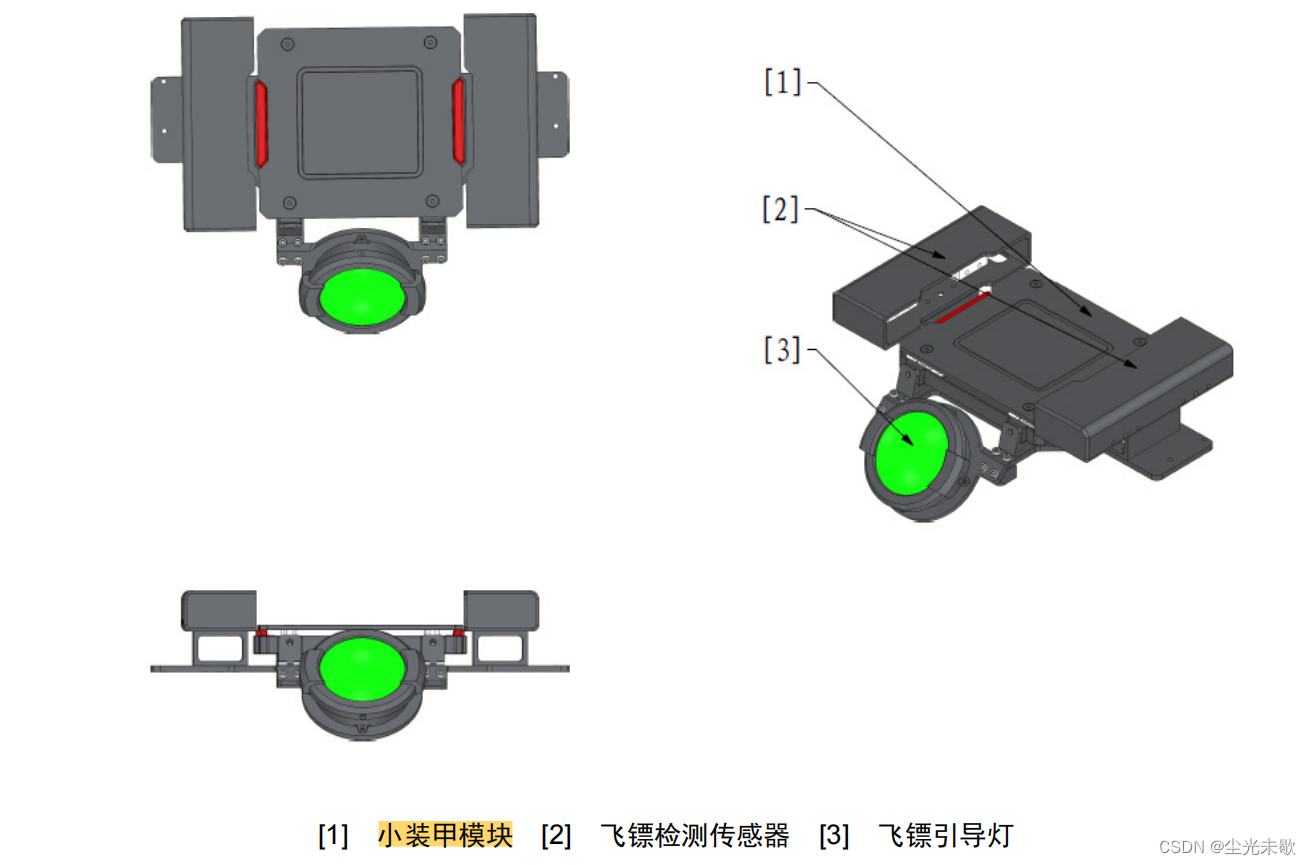 [1]

[2]

[3]

[1] 小装甲模块 [2] 飞镖检测传感器 [3] 飞镖引导灯

CSDN @尘光未歇