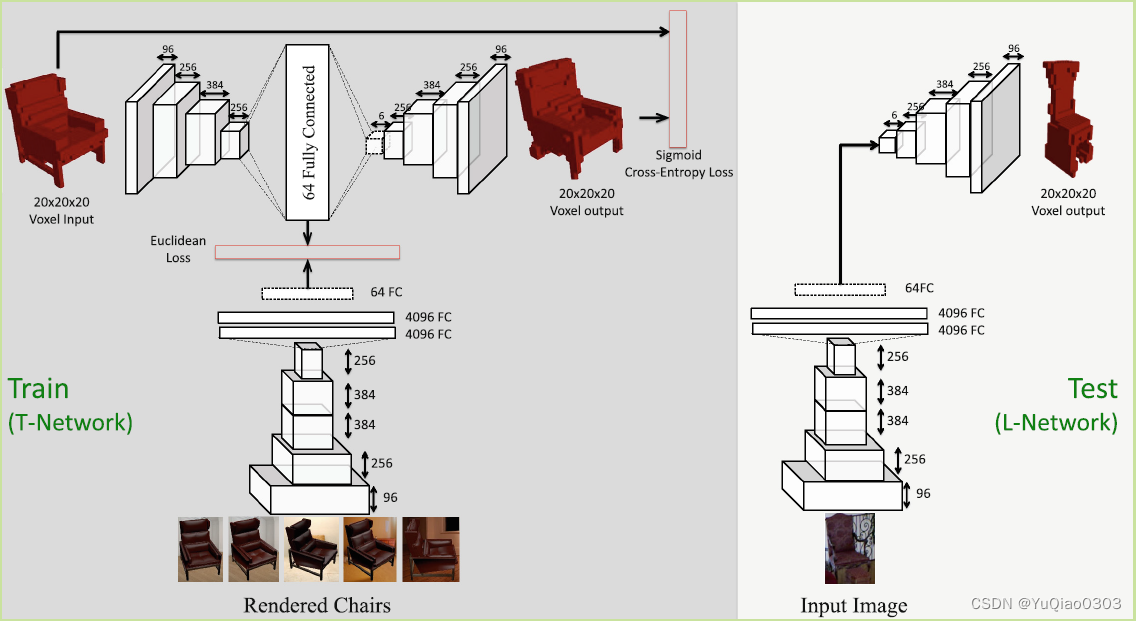 96
256
384
256
64 Fully Connected
6
256
384
256
96
20x20x20
Voxel Input
20x20x20
Voxel output
Sigmoid
Cross-Entropy Loss
Euclidean
Loss
64 FC
4096 FC
4096 FC
256
384
384
256
96
Train
(T-Network)
Rendered Chairs

6
256
384
256
96
20x20x20
Voxel output
64FC
4096 FC
4096 FC
256
384
384
256
96
Test
(L-Network)
Input Image
CSDN @YuQiao0303