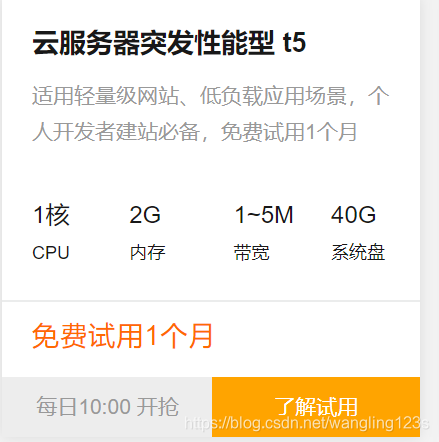 云服务器突发性能型 t5

适用轻量级网站、低负载应用场景，个人开发者建站必备，免费试用1个月

1核
CPU

2G
内存

1~5M
带宽

40G
系统盘

免费试用1个月

每日10:00 开抢

了解试用

https://blog.csdn.net/wangling123s