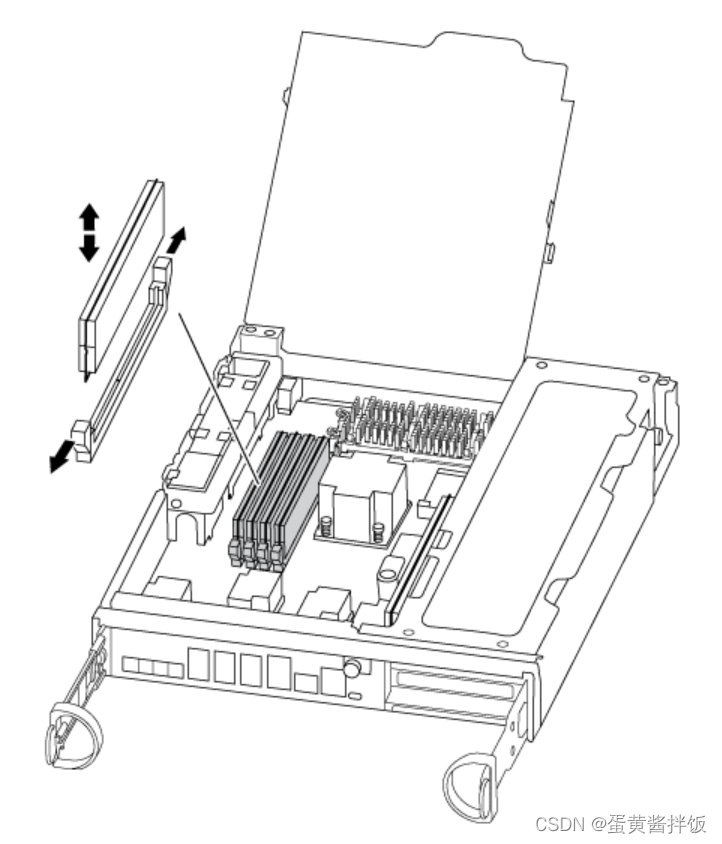 CSDN @蛋黄酱拌饭