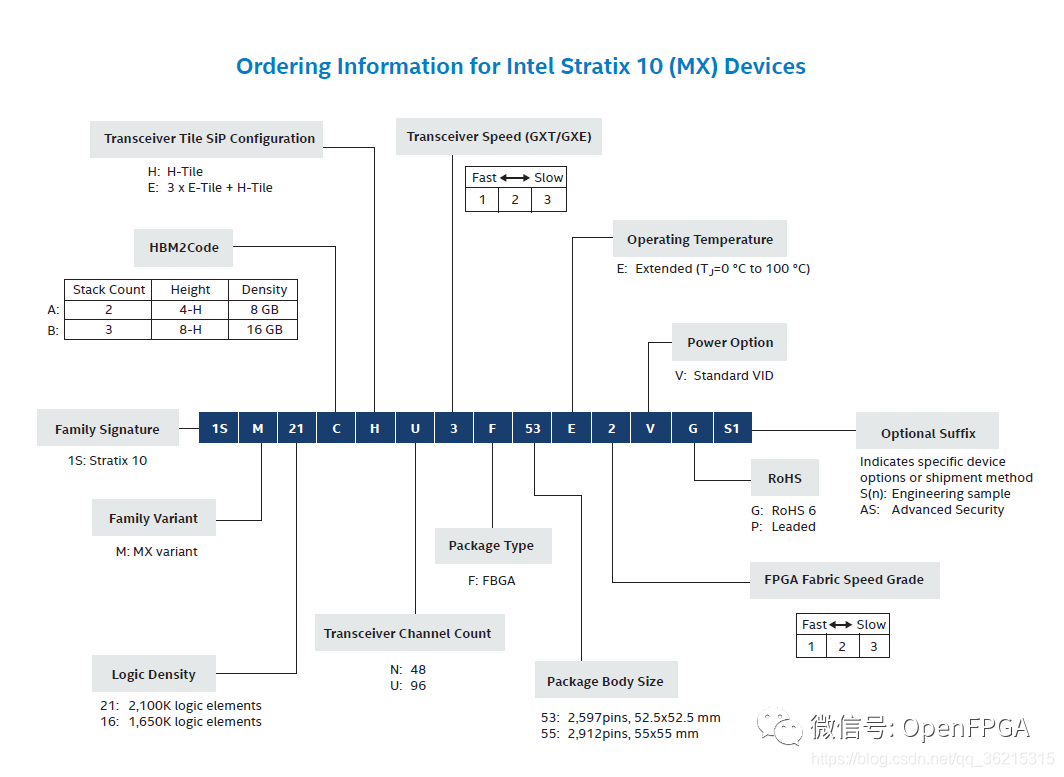 Ordering Information for Intel Stratix 10 (MX) Devices

Transceiver Tile SiP Configuration

H: H-Tile
E: 3 x E-Tile + H-Tile

Transceiver Speed (GXT/GXE)

| Fast ⟷ Slow | | |
|---|---|---|
| 1 | 2 | 3 |

HBM2Code

| | Stack Count | Height | Density |
|---|---|---|---|
| A: | 2 | 4-H | 8 GB |
| B: | 3 | 8-H | 16 GB |

Operating Temperature

E: Extended ($T_J$=0 °C to 100 °C)

Power Option

V: Standard VID

Family Signature

1S: Stratix 10

1S M 21 C H U 3 F 53 E 2 V G S1

Optional Suffix

Indicates specific device options or shipment method
S(n): Engineering sample
AS: Advanced Security

RoHS

G: RoHS 6
P: Leaded

Family Variant

M: MX variant

Package Type

F: FBGA

FPGA Fabric Speed Grade

| Fast ⟷ Slow | | |
|---|---|---|
| 1 | 2 | 3 |

Transceiver Channel Count

N: 48
U: 96

Logic Density

21: 2,100K logic elements
16: 1,650K logic elements

Package Body Size

53: 2,597pins, 52.5x52.5 mm
55: 2,912pins, 55x55 mm

微信号: OpenFPGA
https://blog.csdn.net/qq_36215315