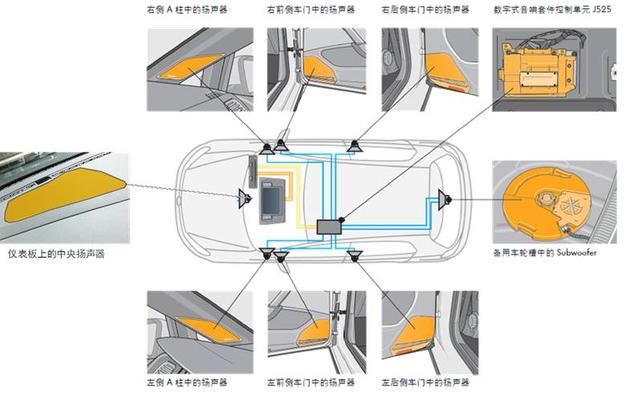 右侧 A 柱中的扬声器

右前侧车门中的扬声器

右后侧车门中的扬声器

数字式音响套件控制单元 J525

仪表板上的中央扬声器

备用车轮槽中的 Subwoofer

左侧 A 柱中的扬声器

左前侧车门中的扬声器

左后侧车门中的扬声器