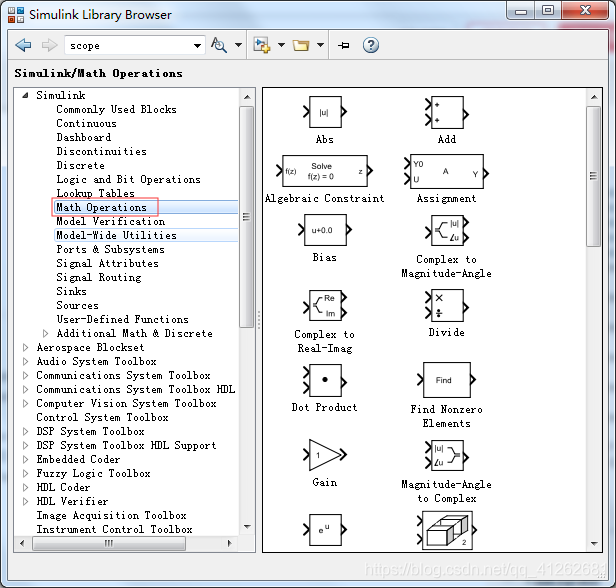 Simulink Library Browser

scope

Simulink/Math Operations

Simulink
Commonly Used Blocks
Continuous
Dashboard
Discontinuities
Discrete
Logic and Bit Operations
Lookup Tables
Math Operations
Model Verification
Model-Wide Utilities
Ports & Subsystems
Signal Attributes
Signal Routing
Sinks
Sources
User-Defined Functions
Additional Math & Discrete
Aerospace Blockset
Audio System Toolbox
Communications System Toolbox
Communications System Toolbox HDL
Computer Vision System Toolbox
Control System Toolbox
DSP System Toolbox
DSP System Toolbox HDL Support
Embedded Coder
Fuzzy Logic Toolbox
HDL Coder
HDL Verifier
Image Acquisition Toolbox
Instrument Control Toolbox

|u|
Abs

+
+
Add

f(z) Solve f(z) = 0 z
Algebraic Constraint

Y0 U A Y
Assignment

u+0.0
Bias

|u| ∠u
Complex to Magnitude-Angle

Re Im
Complex to Real-Imag

×
÷
Divide

Dot Product

Find
Find Nonzero Elements

1
Gain

|u| ∠u
Magnitude-Angle to Complex

$e^u$

2

https://blog.csdn.net/qq_4126268