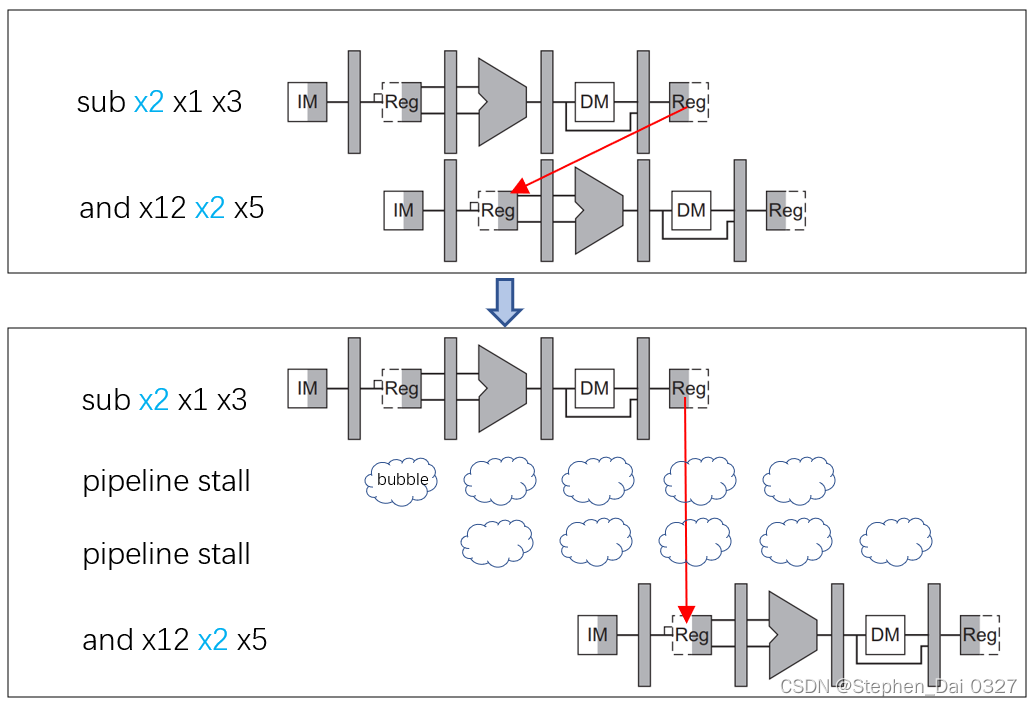 sub x2 x1 x3

IM Reg DM Reg

and x12 x2 x5

IM Reg DM Reg

sub x2 x1 x3

IM Reg DM Reg

pipeline stall

bubble

pipeline stall

and x12 x2 x5

IM Reg DM Reg

CSDN @Stephen_Dai 0327