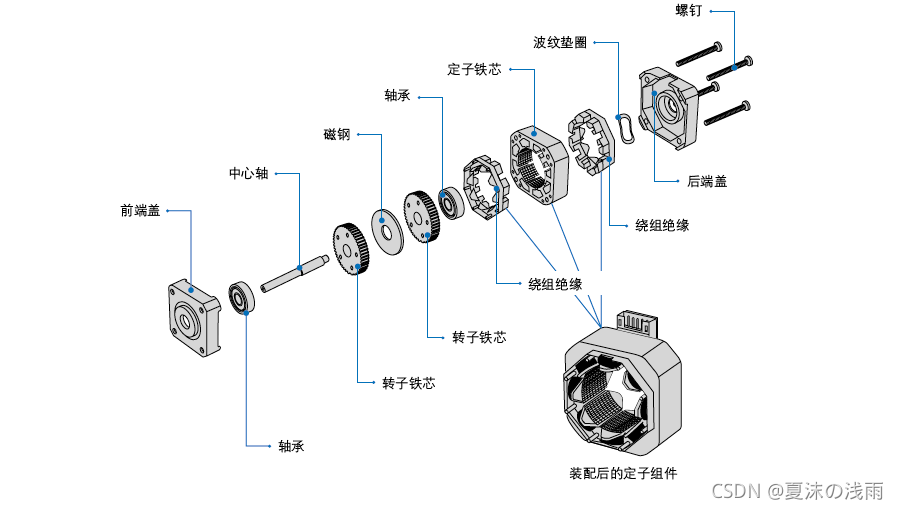 螺钉

波纹垫圈

定子铁芯

轴承

磁钢

中心轴

前端盖

后端盖

绕组绝缘

绕组绝缘

转子铁芯

转子铁芯

轴承

装配后的定子组件

CSDN @夏沫の浅雨