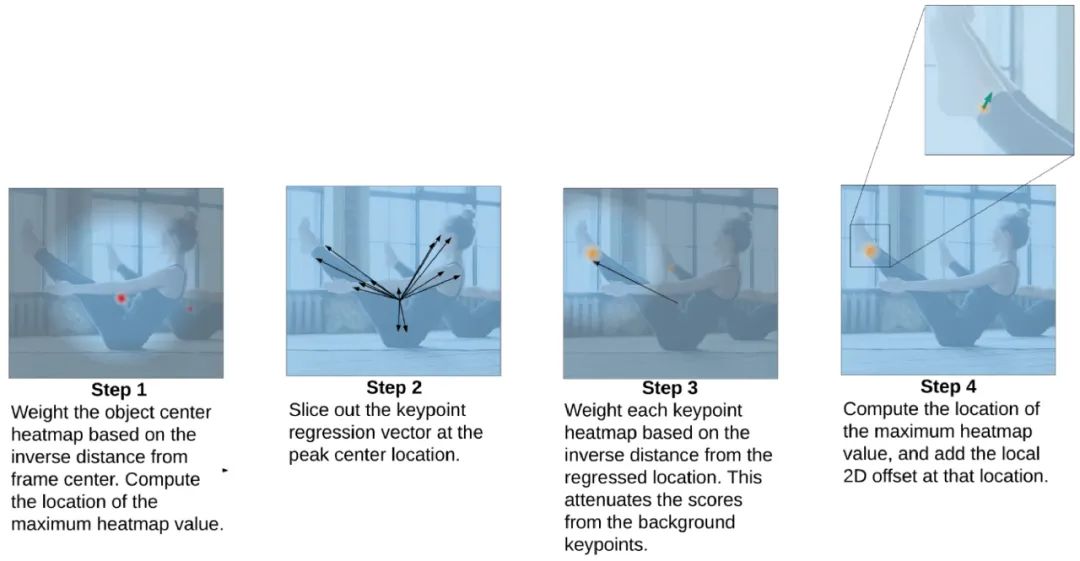 Step 1
Weight the object center heatmap based on the inverse distance from frame center. Compute the location of the maximum heatmap value.

Step 2
Slice out the keypoint regression vector at the peak center location.

Step 3
Weight each keypoint heatmap based on the inverse distance from the regressed location. This attenuates the scores from the background keypoints.

Step 4
Compute the location of the maximum heatmap value, and add the local 2D offset at that location.