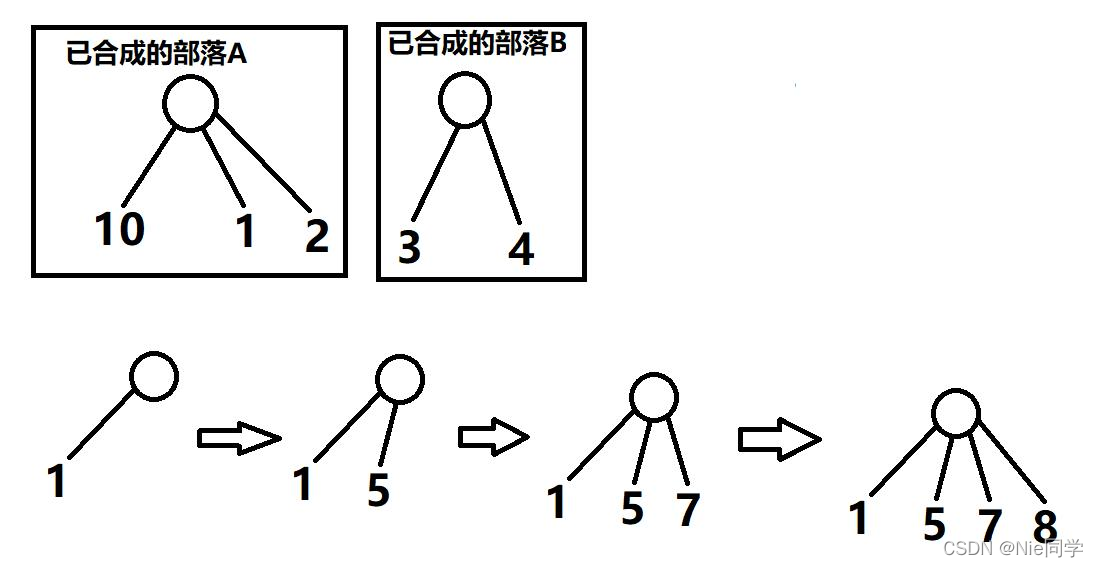 已合成的部落A

10 1 2

已合成的部落B

3 4

1

1 5

1 5 7

1 5 7 8

CSDN @Nie同学