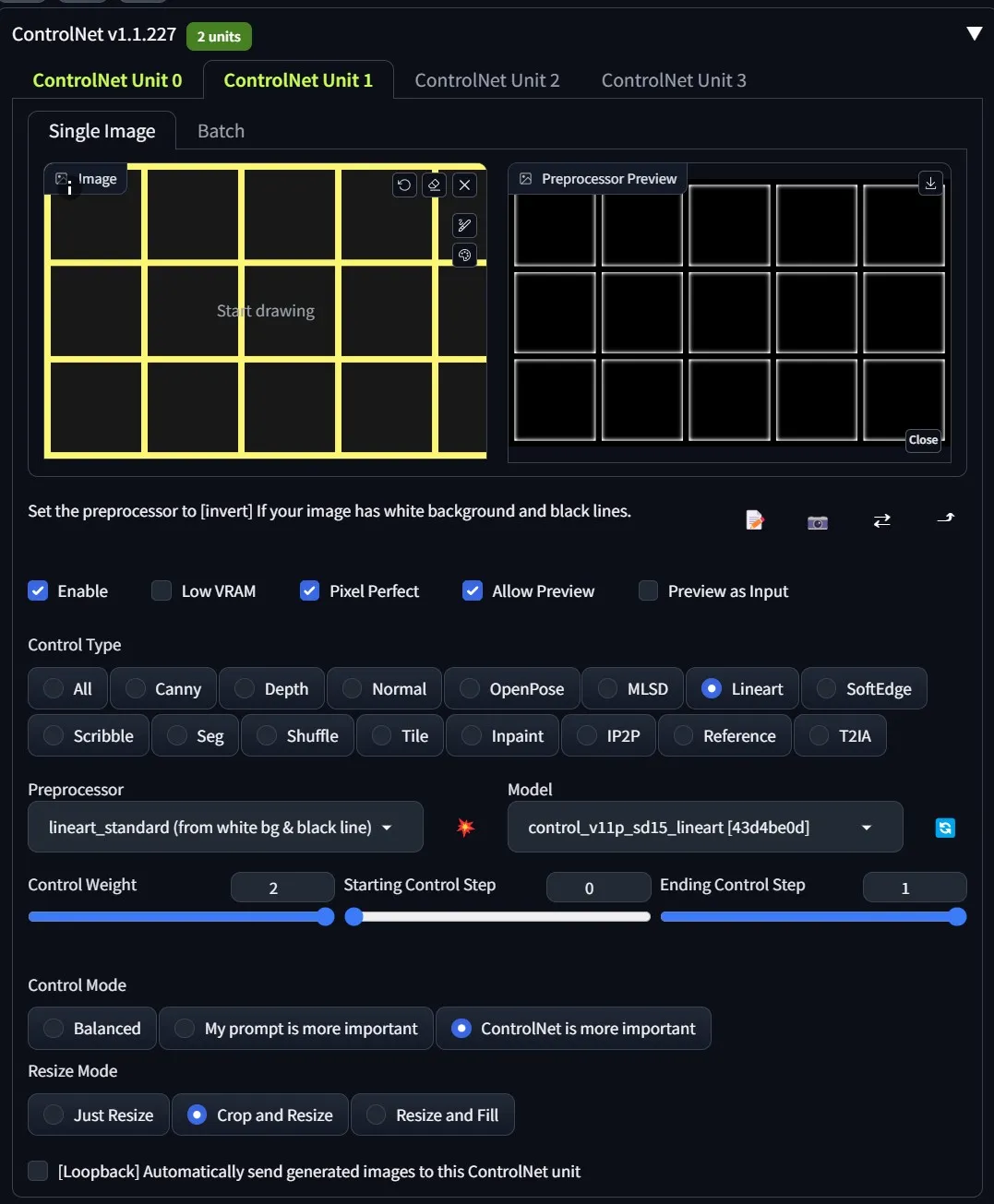 ControlNet v1.1.227 2 units

ControlNet Unit 0 ControlNet Unit 1 ControlNet Unit 2 ControlNet Unit 3

Single Image Batch

Image

Start drawing

Preprocessor Preview

Close

Set the preprocessor to [invert] If your image has white background and black lines.

Enable Low VRAM Pixel Perfect Allow Preview Preview as Input

Control Type

All Canny Depth Normal OpenPose MLSD Lineart SoftEdge
Scribble Seg Shuffle Tile Inpaint IP2P Reference T2IA

Preprocessor

lineart_standard (from white bg & black line)

Model

control_v11p_sd15_lineart [43d4be0d]

Control Weight 2 Starting Control Step 0 Ending Control Step 1

Control Mode

Balanced My prompt is more important ControlNet is more important

Resize Mode

Just Resize Crop and Resize Resize and Fill

[Loopback] Automatically send generated images to this ControlNet unit