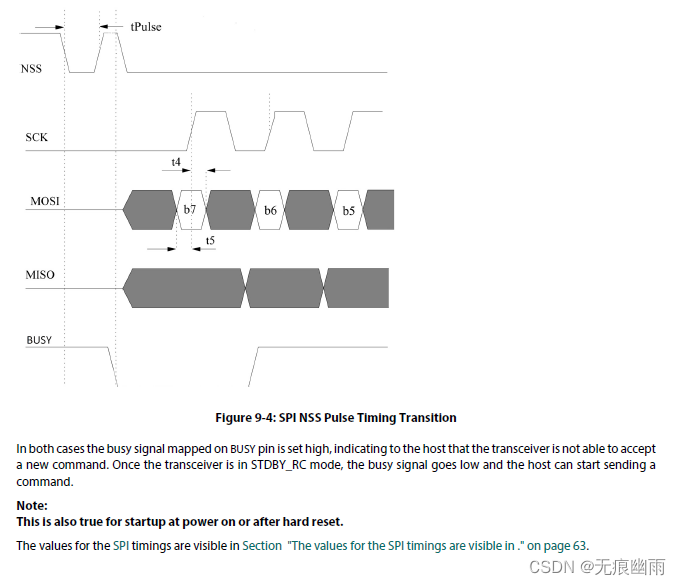 tPulse

NSS

SCK

t4

MOSI

b7

b6

b5

t5

MISO

BUSY

Figure 9-4: SPI NSS Pulse Timing Transition

In both cases the busy signal mapped on BUSY pin is set high, indicating to the host that the transceiver is not able to accept a new command. Once the transceiver is in STDBY_RC mode, the busy signal goes low and the host can start sending a command.

Note:
This is also true for startup at power on or after hard reset.

The values for the SPI timings are visible in Section "The values for the SPI timings are visible in ." on page 63.

CSDN @无痕幽雨