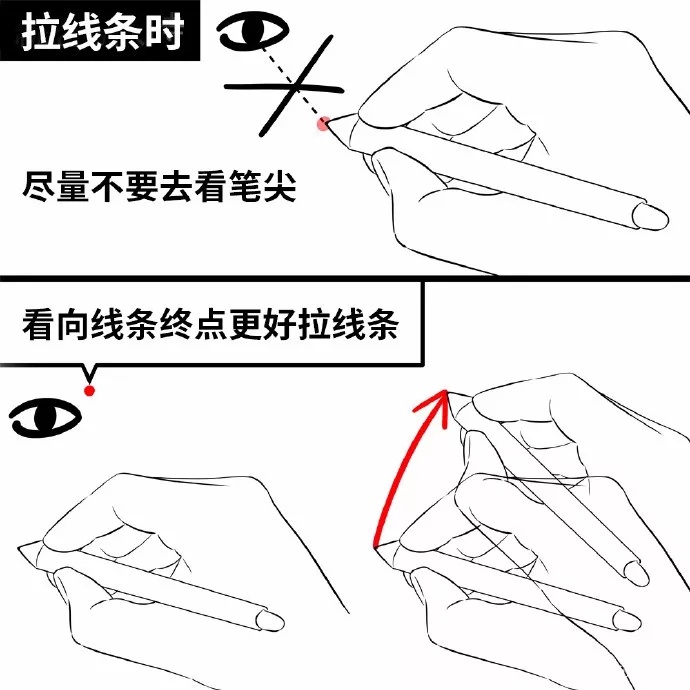 拉线条时

尽量不要去看笔尖

看向线条终点更好拉线条