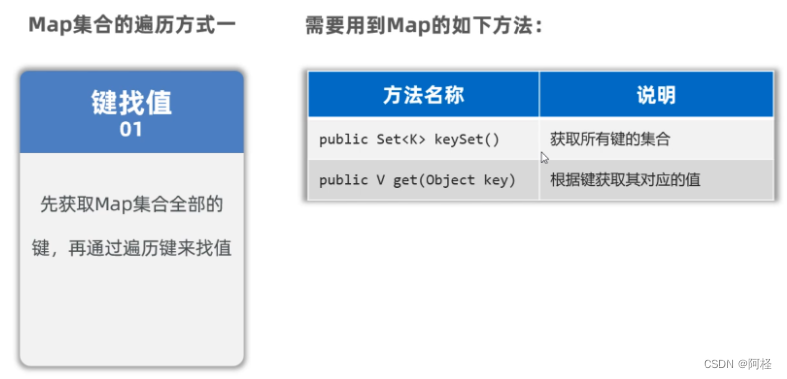 Map集合的遍历方式一

键找值
01

先获取Map集合全部的键，再通过遍历键来找值

需要用到Map的如下方法：

| 方法名称 | 说明 |
|---|---|
| public Set<K> keySet() | 获取所有键的集合 |
| public V get(Object key) | 根据键获取其对应的值 |

CSDN @阿柽