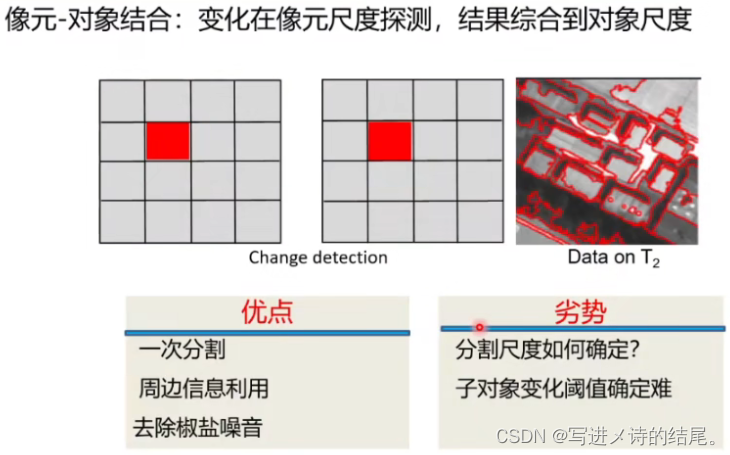 像元-对象结合：变化在像元尺度探测，结果综合到对象尺度

Change detection

Data on $T_2$

优点

一次分割

周边信息利用

去除椒盐噪音

劣势

分割尺度如何确定?

子对象变化阈值确定难

CSDN @写进メ诗的结尾。